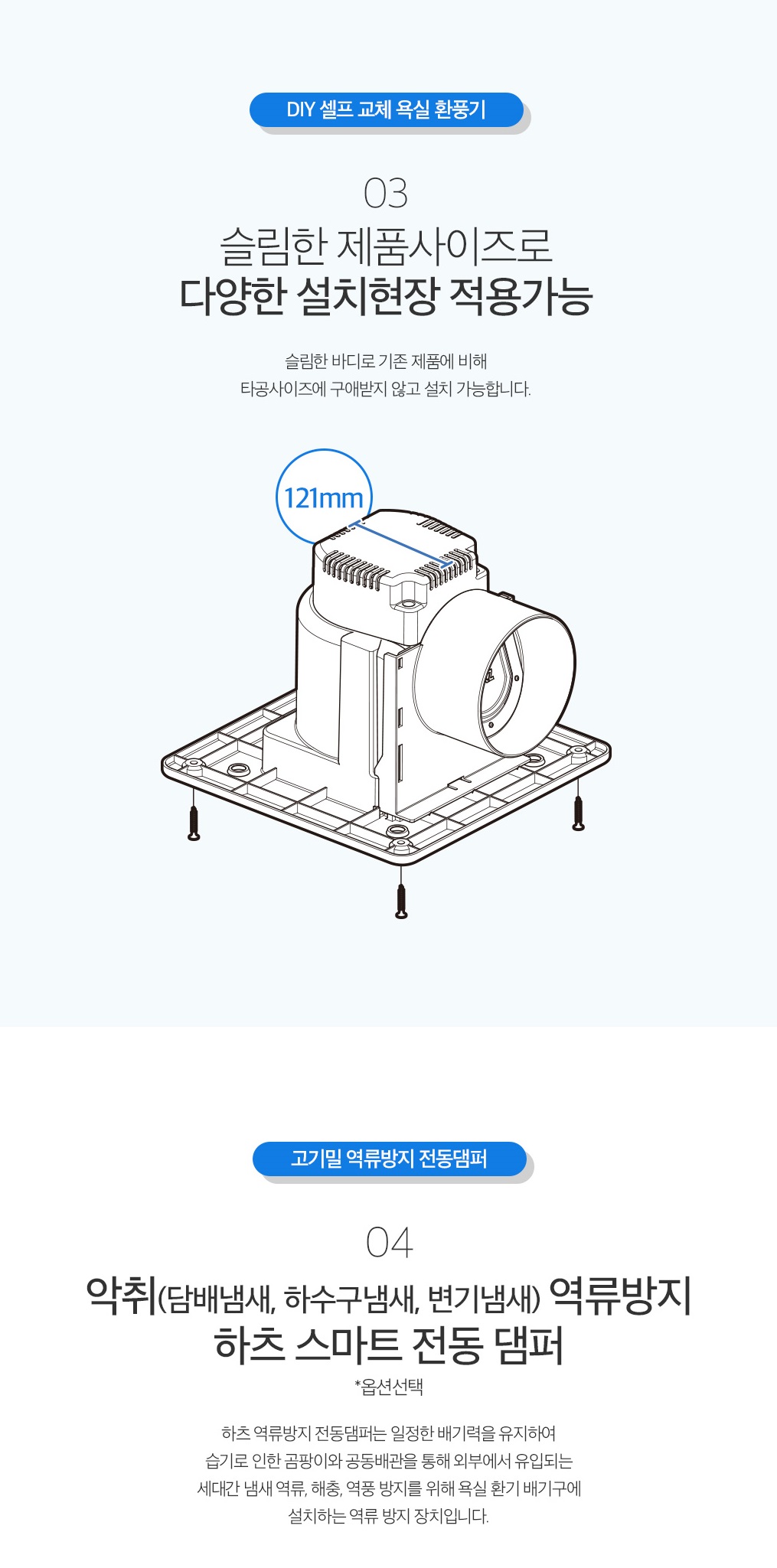 DIY 셀프 교체 욕실 환풍기

03

슬림한 제품사이즈로
다양한 설치현장 적용가능

슬림한 바디로 기존 제품에 비해
타공사이즈에 구애받지 않고 설치 가능합니다.

121mm

고기밀 역류방지 전동댐퍼

04

악취(담배냄새, 하수구냄새, 변기냄새) 역류방지
하츠 스마트 전동 댐퍼

*옵션선택

하츠 역류방지 전동댐퍼는 일정한 배기력을 유지하여
습기로 인한 곰팡이와 공동배관을 통해 외부에서 유입되는
세대간 냄새 역류, 해충, 역풍 방지를 위해 욕실 환기 배기구에
설치하는 역류 방지 장치입니다.