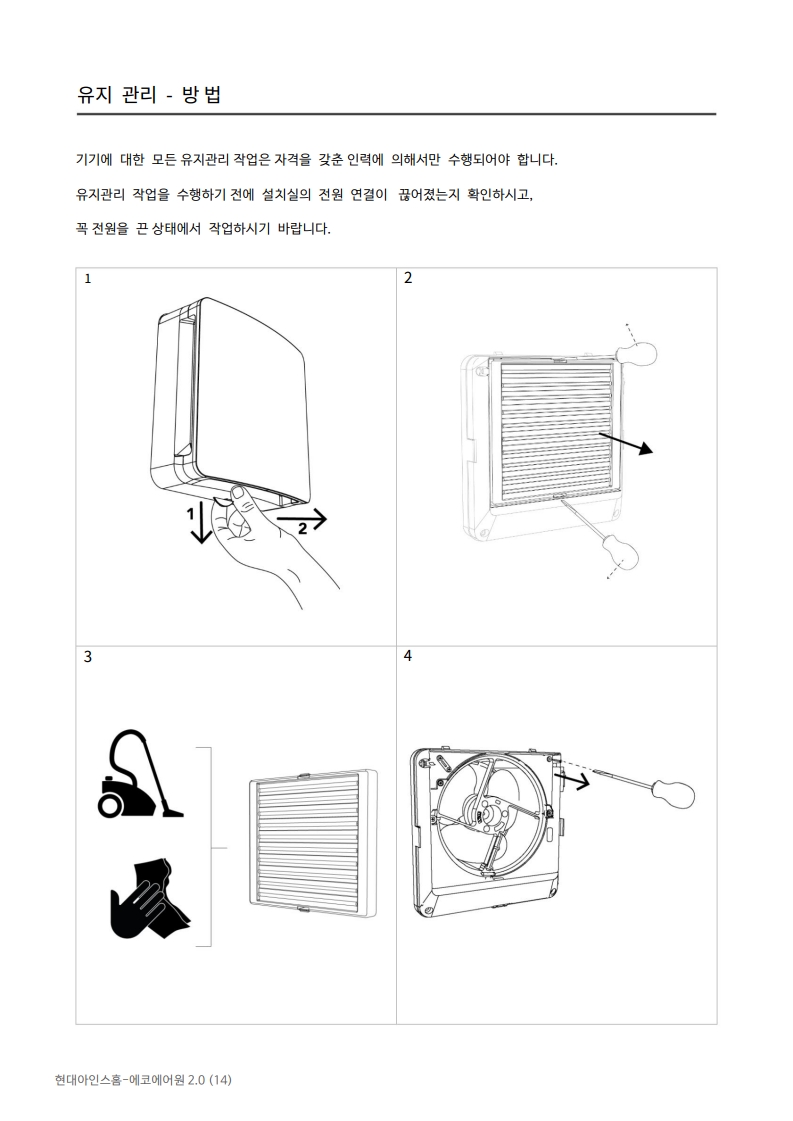 유지 관리 - 방법

기기에 대한 모든 유지관리 작업은 자격을 갖춘 인력에 의해서만 수행되어야 합니다.

유지관리 작업을 수행하기 전에 설치실의 전원 연결이 끊어졌는지 확인하시고,

꼭 전원을 끈 상태에서 작업하시기 바랍니다.

1

1

2

2

3

4

현대아인스홈-에코에어원 2.0 (14)